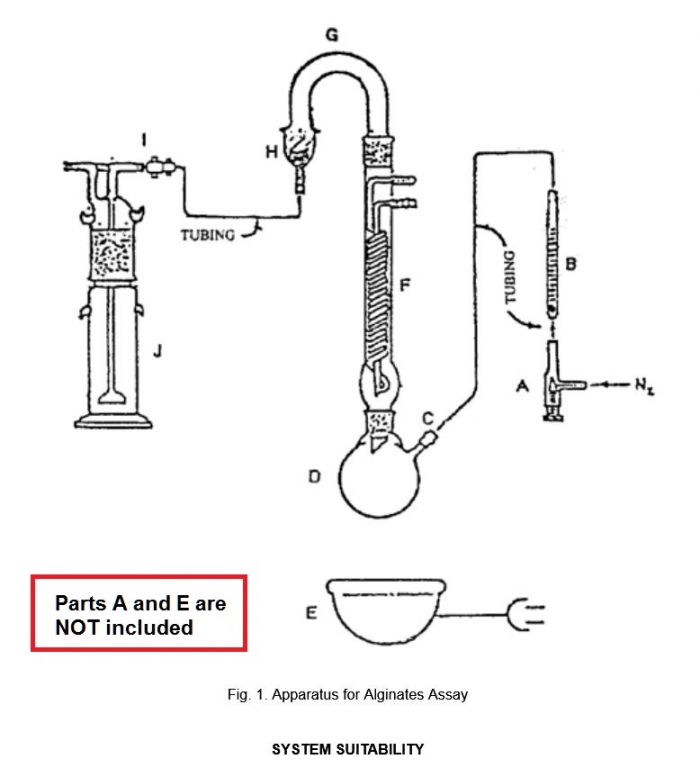 G

I

H

TUBING

TUBING

B

F

J

A

$N_2$

C

D

Parts A and E are NOT included

E

Fig. 1. Apparatus for Alginates Assay

SYSTEM SUITABILITY